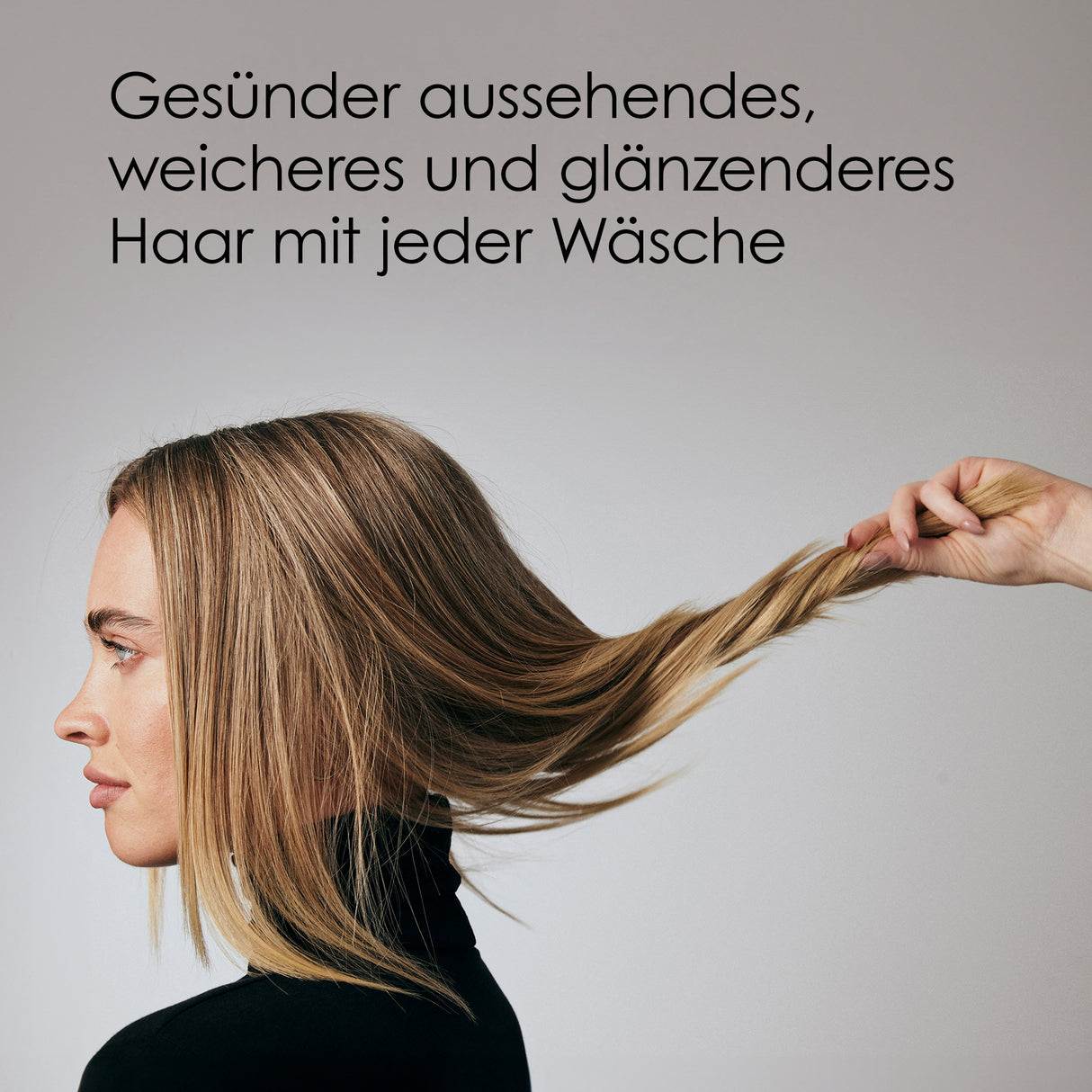 Gesünder aussehendes, weicheres und glänzenderes Haar mit jeder Wäsche