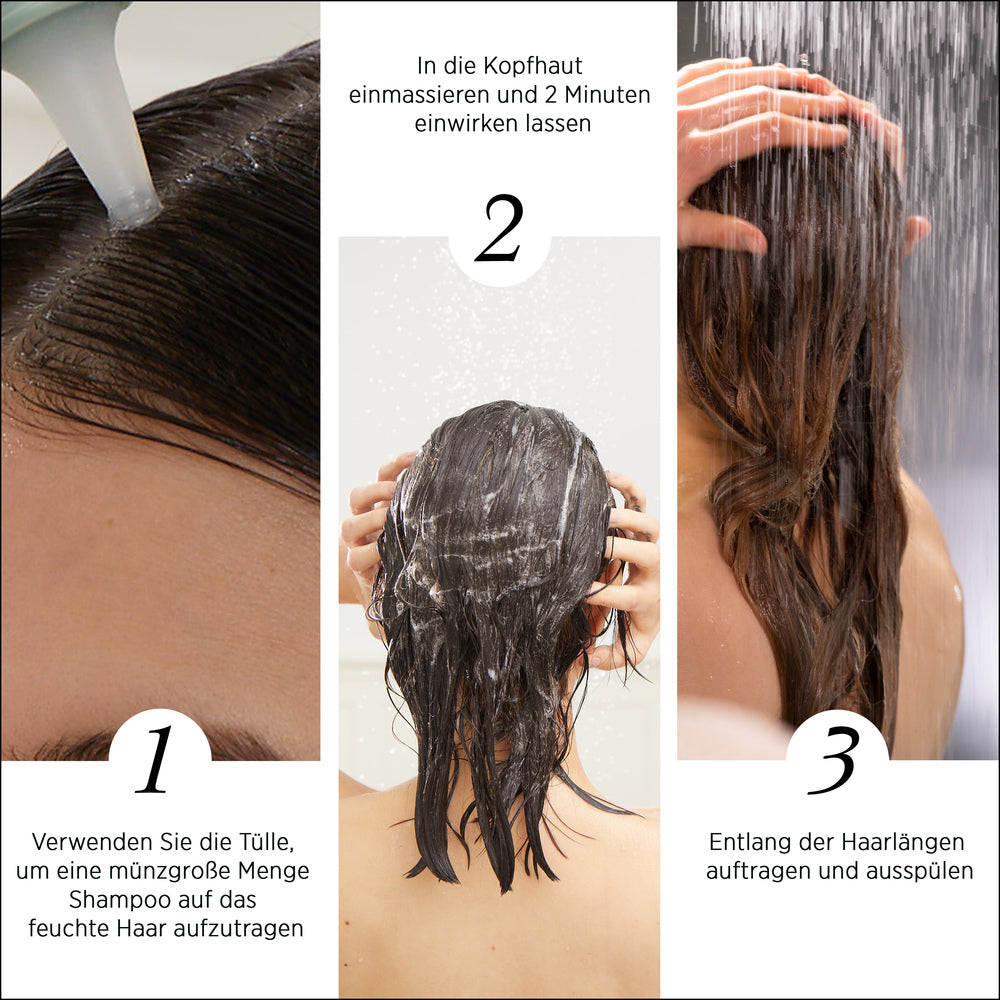 1

Verwenden Sie die Tülle, um eine münzgroße Menge Shampoo auf das feuchte Haar aufzutragen

In die Kopfhaut einmassieren und 2 Minuten einwirken lassen

2

3

Entlang der Haarlängen auftragen und ausspülen